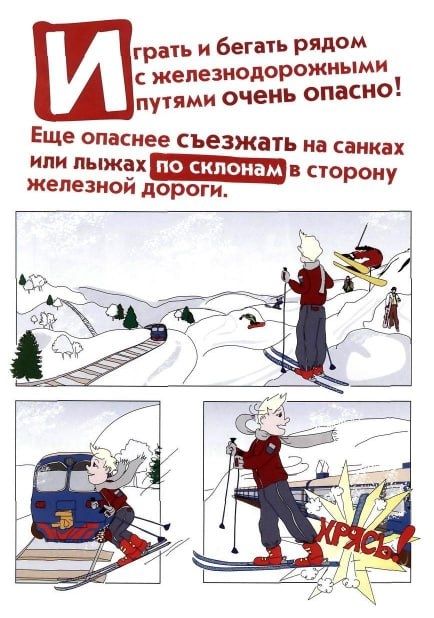 Играть и бегать рядом с железнодорожными путями очень опасно!

Еще опаснее съезжать на санках или лыжах по склонам в сторону железной дороги.

ХРЯСЬ!